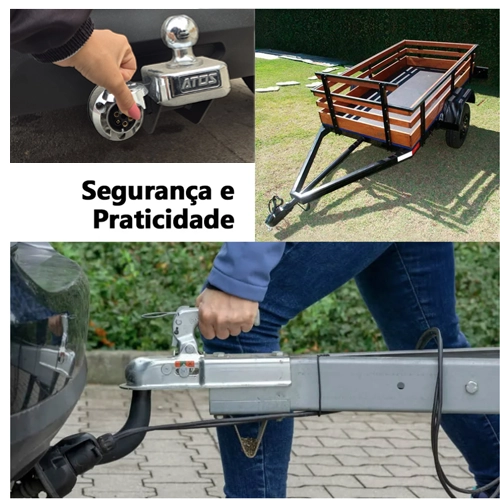 ATOS

Segurança e Praticidade